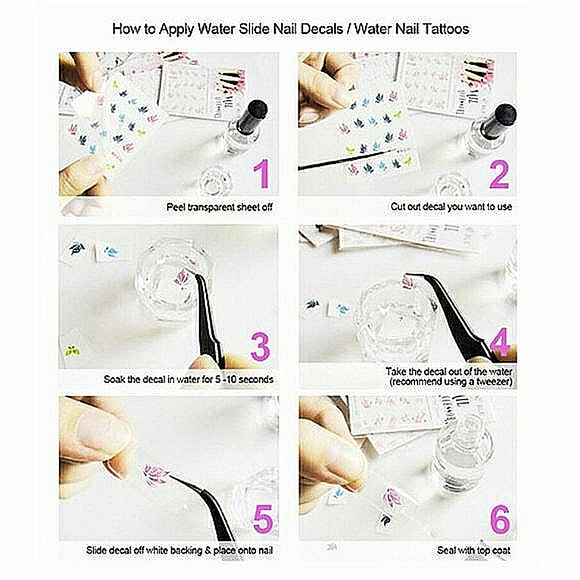 How to Apply Water Slide Nail Decals / Water Nail Tattoos

1
Peel transparent sheet off

2
Cut out decal you want to use

3
Soak the decal in water for 5 -10 seconds

4
Take the decal out of the water (recommend using a tweezer)

5
Slide decal off white backing & place onto nail

6
Seal with top coat